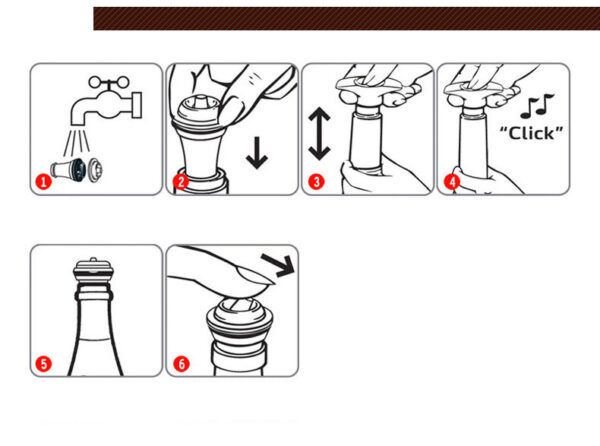 1

2

3

4

"Click"

5

6